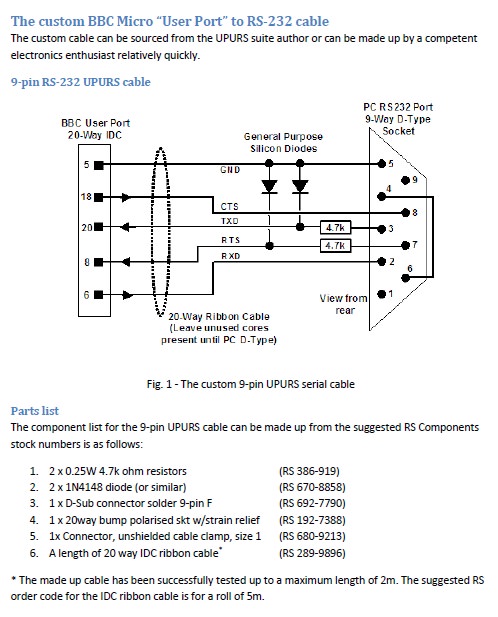 The custom BBC Micro "User Port" to RS-232 cable

The custom cable can be sourced from the UPURS suite author or can be made up by a competent electronics enthusiast relatively quickly.

9-pin RS-232 UPURS cable

BBC User Port 20-Way IDC

General Purpose Silicon Diodes

PC RS232 Port 9-Way D-Type Socket

5
18
20
8
6

GND
CTS
TXD
RTS
RXD

4.7k
4.7k

5
9
4
8
3
7
2
6
1

View from rear

20-Way Ribbon Cable (Leave unused cores present until PC D-Type)

Fig. 1 - The custom 9-pin UPURS serial cable

Parts list

The component list for the 9-pin UPURS cable can be made up from the suggested RS Components stock numbers is as follows:

1. 2 x 0.25W 4.7k ohm resistors (RS 386-919)
2. 2 x 1N4148 diode (or similar) (RS 670-8858)
3. 1 x D-Sub connector solder 9-pin F (RS 692-7790)
4. 1 x 20way bump polarised skt w/strain relief (RS 192-7388)
5. 1x Connector, unshielded cable clamp, size 1 (RS 680-9213)
6. A length of 20 way IDC ribbon cable* (RS 289-9896)

* The made up cable has been successfully tested up to a maximum length of 2m. The suggested RS order code for the IDC ribbon cable is for a roll of 5m.